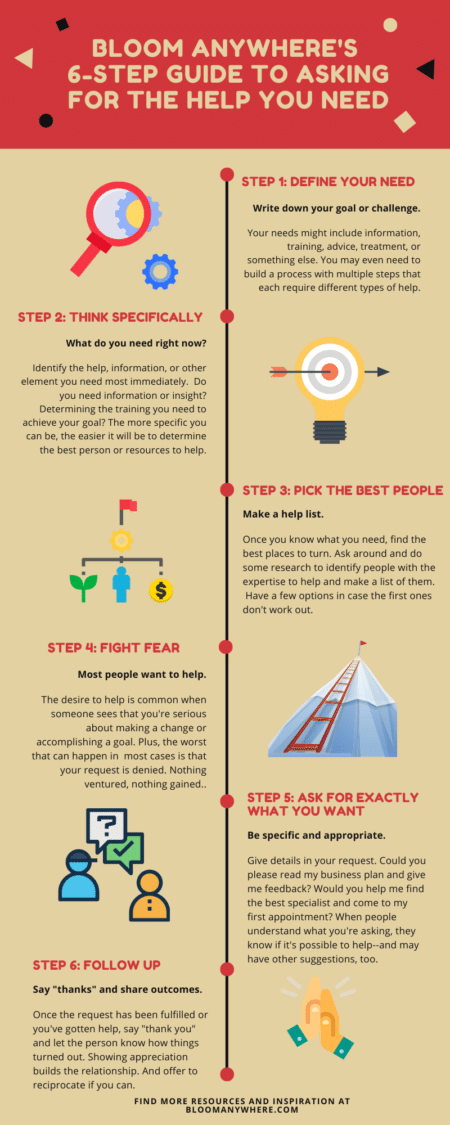 BLOOM ANYWHERE'S 6-STEP GUIDE TO ASKING FOR THE HELP YOU NEED

STEP 1: DEFINE YOUR NEED

Write down your goal or challenge.

Your needs might include information, training, advice, treatment, or something else. You may even need to build a process with multiple steps that each require different types of help.

STEP 2: THINK SPECIFICALLY

What do you need right now?

Identify the help, information, or other element you need most immediately. Do you need information or insight? Determining the training you need to achieve your goal? The more specific you can be, the easier it will be to determine the best person or resources to help.

STEP 3: PICK THE BEST PEOPLE

Make a help list.

Once you know what you need, find the best places to turn. Ask around and do some research to identify people with the expertise to help and make a list of them. Have a few options in case the first ones don't work out.

STEP 4: FIGHT FEAR

Most people want to help.

The desire to help is common when someone sees that you're serious about making a change or accomplishing a goal. Plus, the worst that can happen in most cases is that your request is denied. Nothing ventured, nothing gained..

STEP 5: ASK FOR EXACTLY WHAT YOU WANT

Be specific and appropriate.

Give details in your request. Could you please read my business plan and give me feedback? Would you help me find the best specialist and come to my first appointment? When people understand what you're asking, they know if it's possible to help--and may have other suggestions, too.

STEP 6: FOLLOW UP

Say "thanks" and share outcomes.

Once the request has been fulfilled or you've gotten help, say "thank you" and let the person know how things turned out. Showing appreciation builds the relationship. And offer to reciprocate if you can.

FIND MORE RESOURCES AND INSPIRATION AT BLOOMANYWHERE.COM